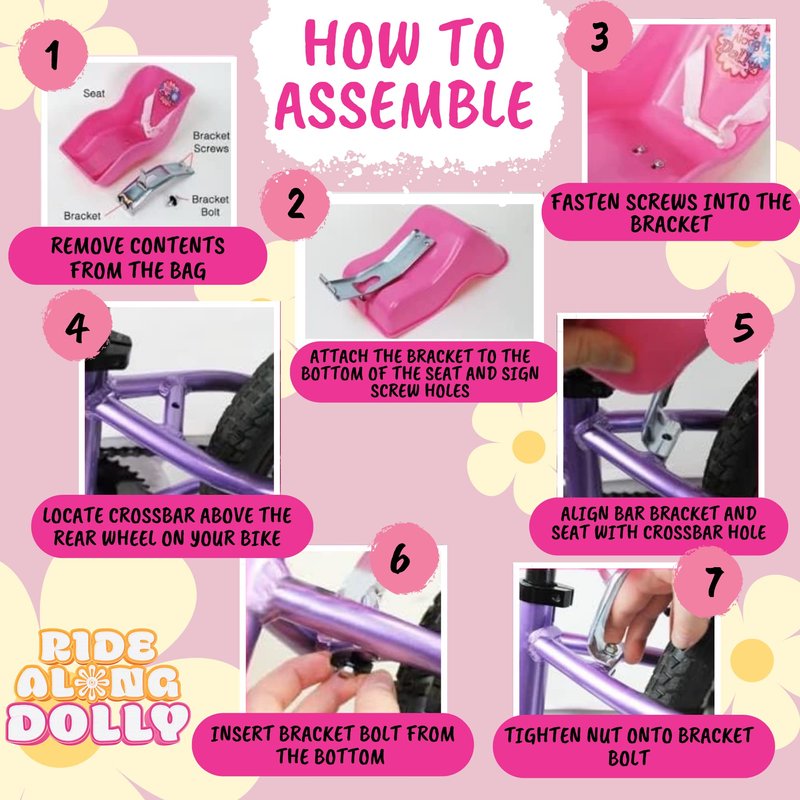 HOW TO ASSEMBLE

1

Seat

Bracket Screws

Bracket

Bracket Bolt

REMOVE CONTENTS FROM THE BAG

2

ATTACH THE BRACKET TO THE BOTTOM OF THE SEAT AND SIGN SCREW HOLES

3

Ride Along Dolly

FASTEN SCREWS INTO THE BRACKET

4

LOCATE CROSSBAR ABOVE THE REAR WHEEL ON YOUR BIKE

5

ALIGN BAR BRACKET AND SEAT WITH CROSSBAR HOLE

6

INSERT BRACKET BOLT FROM THE BOTTOM

7

TIGHTEN NUT ONTO BRACKET BOLT

RIDE ALONG DOLLY