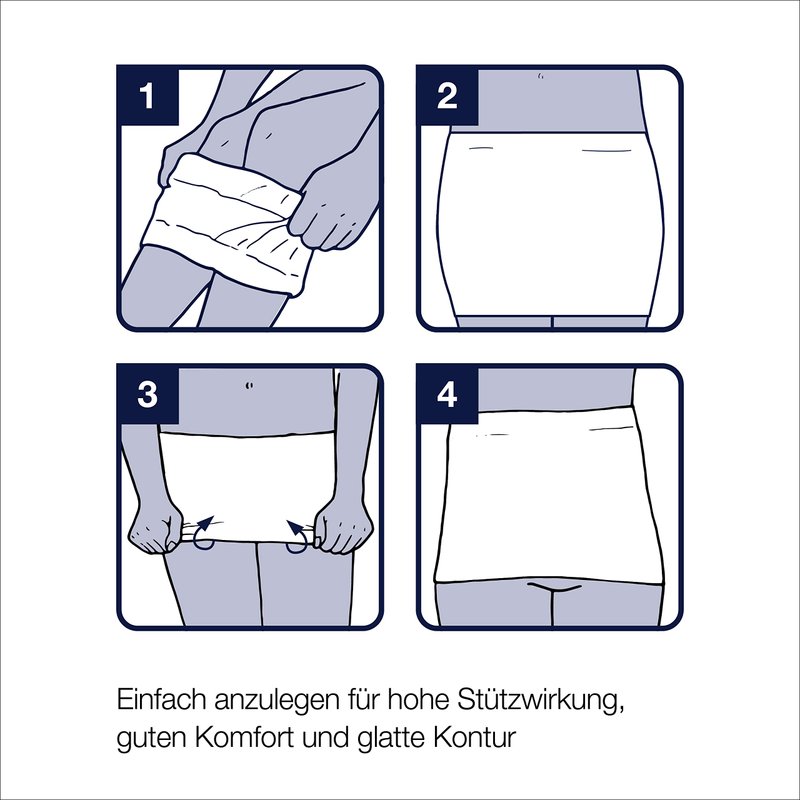 1

2

3

4

Einfach anzulegen für hohe Stützwirkung, guten Komfort und glatte Kontur