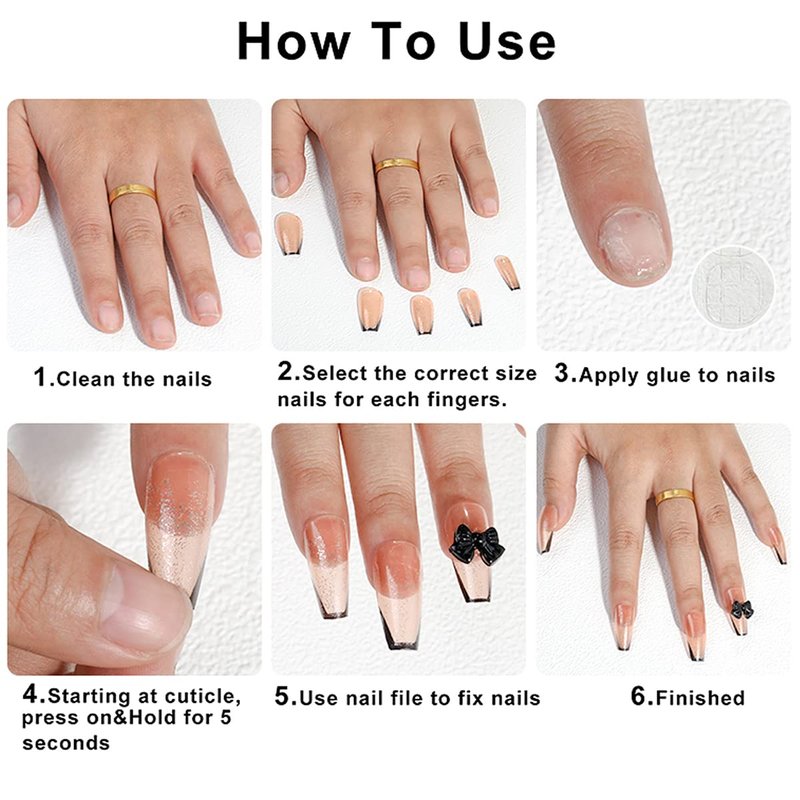 How To Use

1.Clean the nails

2.Select the correct size nails for each fingers.

3.Apply glue to nails

4.Starting at cuticle, press on&Hold for 5 seconds

5.Use nail file to fix nails

6.Finished