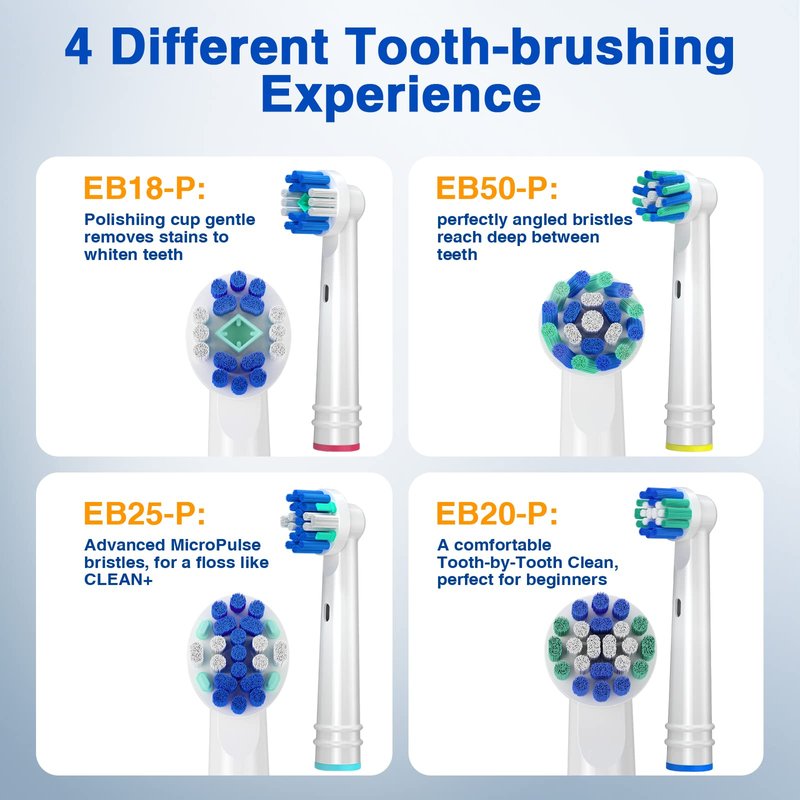 4 Different Tooth-brushing Experience

EB18-P:
Polishiing cup gentle removes stains to whiten teeth

EB50-P:
perfectly angled bristles reach deep between teeth

EB25-P:
Advanced MicroPulse bristles, for a floss like CLEAN+

EB20-P:
A comfortable Tooth-by-Tooth Clean, perfect for beginners