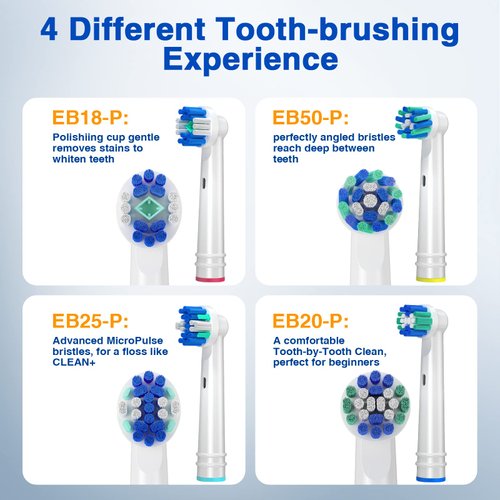 4 Different Tooth-brushing Experience

EB18-P:
Polishiing cup gentle removes stains to whiten teeth

EB50-P:
perfectly angled bristles reach deep between teeth

EB25-P:
Advanced MicroPulse bristles, for a floss like CLEAN+

EB20-P:
A comfortable Tooth-by-Tooth Clean, perfect for beginners