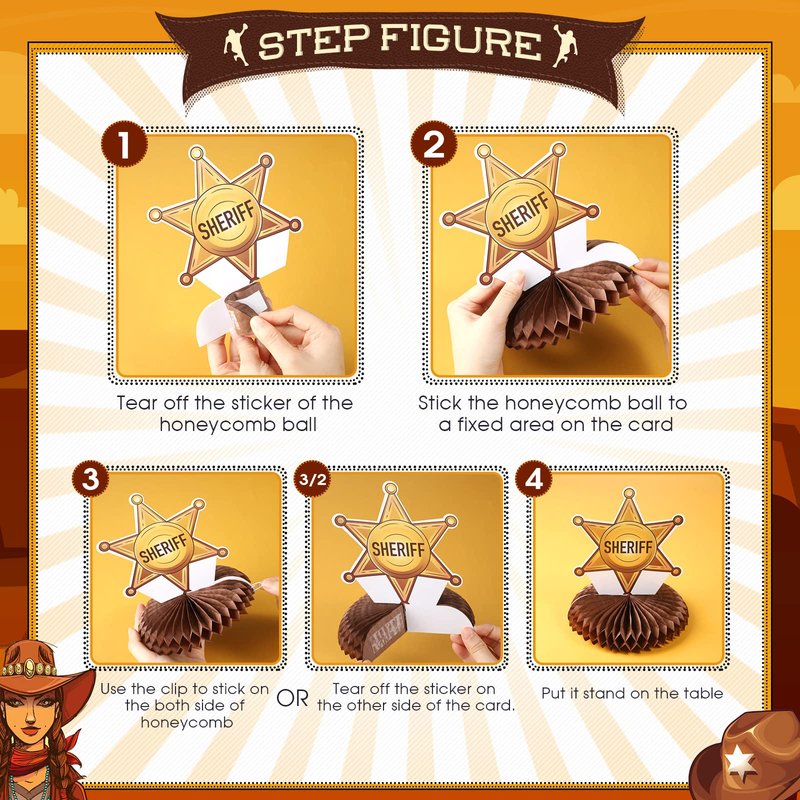 STEP FIGURE

1

SHERIFF

Tear off the sticker of the honeycomb ball

2

SHERIFF

Stick the honeycomb ball to a fixed area on the card

3

SHERIFF

Use the clip to stick on the both side of honeycomb

OR

3/2

SHERIFF

Tear off the sticker on the other side of the card.

4

SHERIFF

Put it stand on the table