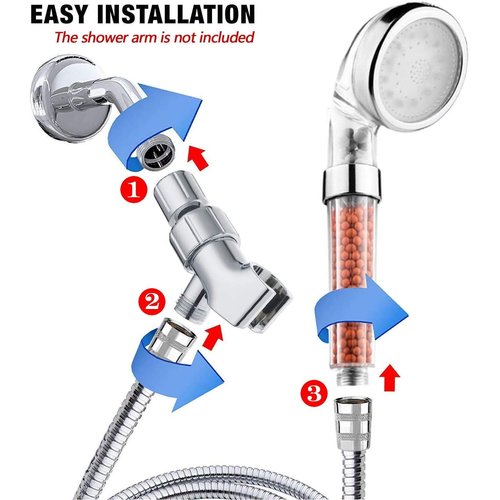 EASY INSTALLATION
The shower arm is not included

1

2

3