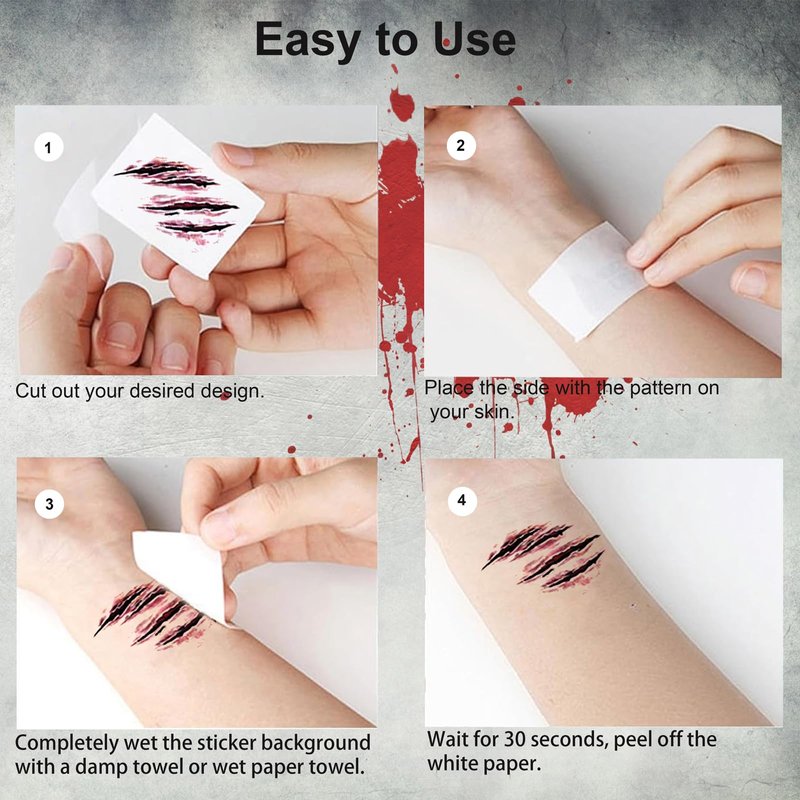 Easy to Use

1

Cut out your desired design.

2

Place the side with the pattern on your skin.

3

Completely wet the sticker background with a damp towel or wet paper towel.

4

Wait for 30 seconds, peel off the white paper.