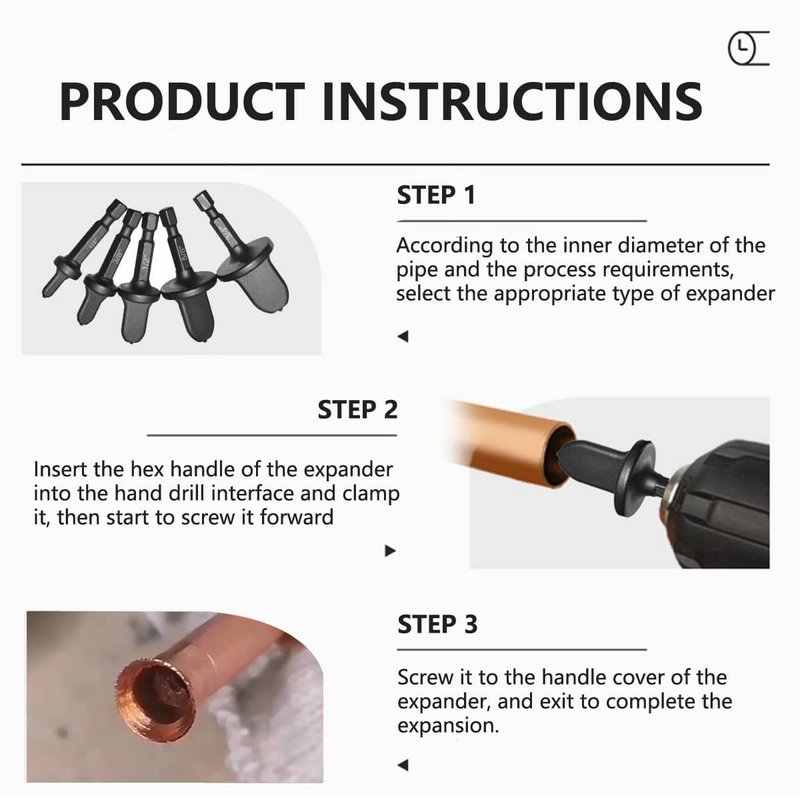 PRODUCT INSTRUCTIONS

STEP 1

According to the inner diameter of the pipe and the process requirements, select the appropriate type of expander

STEP 2

Insert the hex handle of the expander into the hand drill interface and clamp it, then start to screw it forward

STEP 3

Screw it to the handle cover of the expander, and exit to complete the expansion.