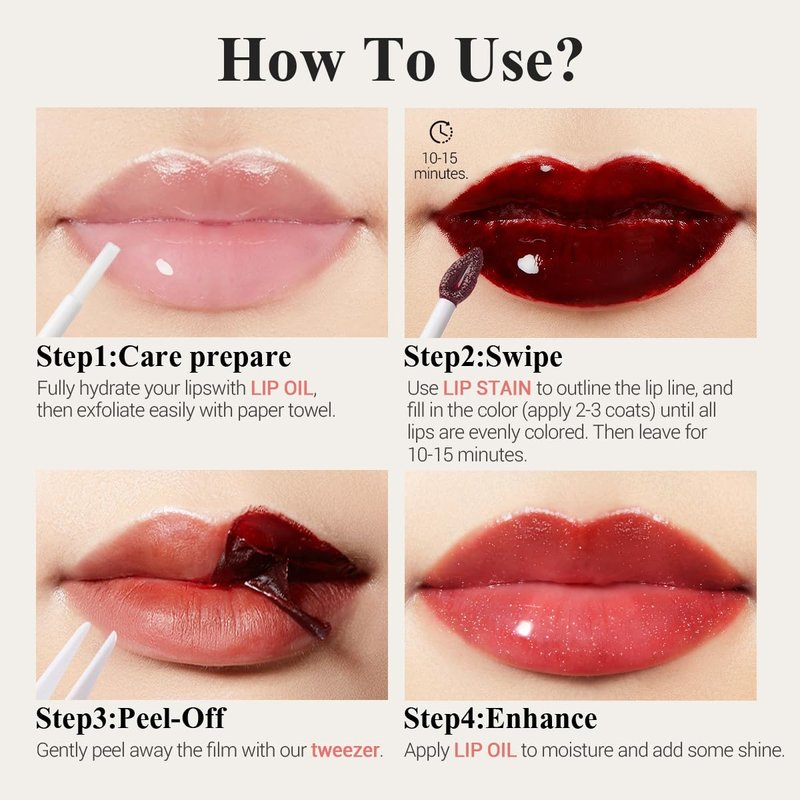 How To Use?

10-15 minutes.

Step1:Care prepare
Fully hydrate your lipswith LIP OIL, then exfoliate easily with paper towel.

Step2:Swipe
Use LIP STAIN to outline the lip line, and fill in the color (apply 2-3 coats) until all lips are evenly colored. Then leave for 10-15 minutes.

Step3:Peel-Off
Gently peel away the film with our tweezer.

Step4:Enhance
Apply LIP OIL to moisture and add some shine.