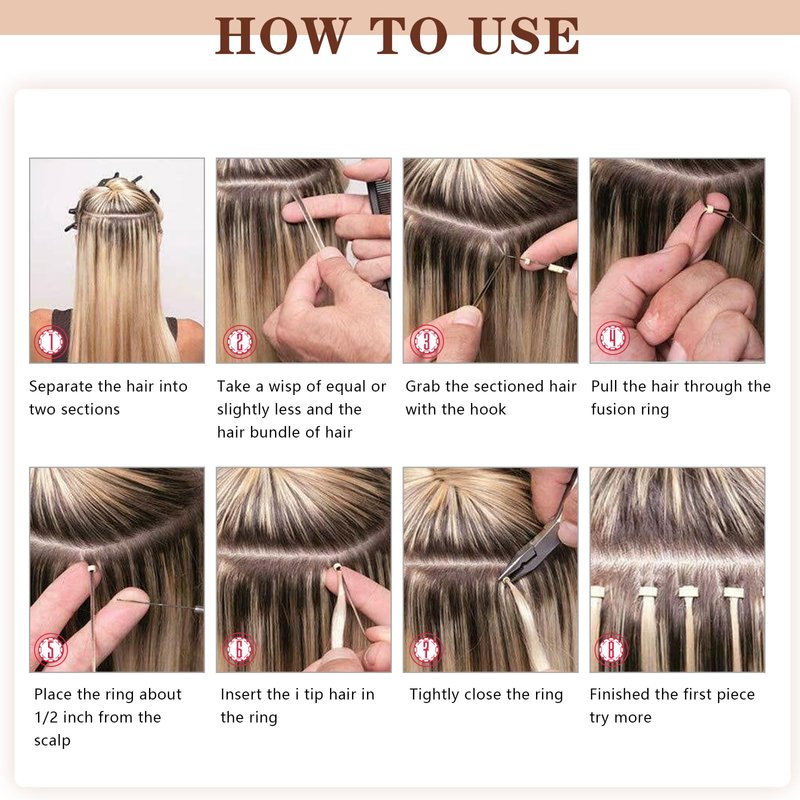 HOW TO USE

1

Separate the hair into two sections

2

Take a wisp of equal or slightly less and the hair bundle of hair

3

Grab the sectioned hair with the hook

4

Pull the hair through the fusion ring

5

Place the ring about 1/2 inch from the scalp

6

Insert the i tip hair in the ring

7

Tightly close the ring

8

Finished the first piece try more