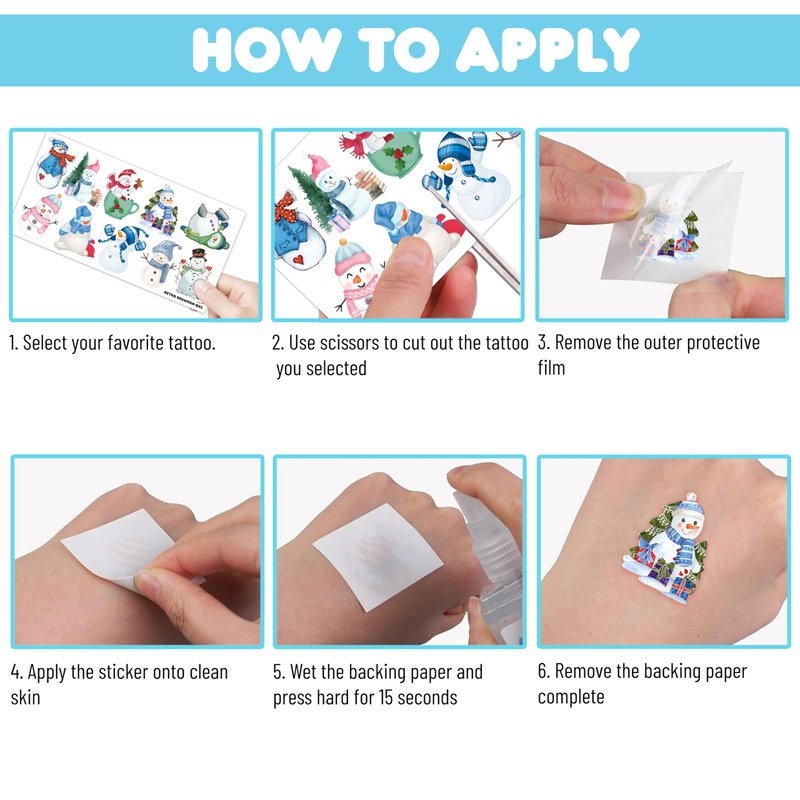 HOW TO APPLY

RETRO SNOWMEN 001

1. Select your favorite tattoo.

2. Use scissors to cut out the tattoo you selected

3. Remove the outer protective film

4. Apply the sticker onto clean skin

5. Wet the backing paper and press hard for 15 seconds

6. Remove the backing paper complete