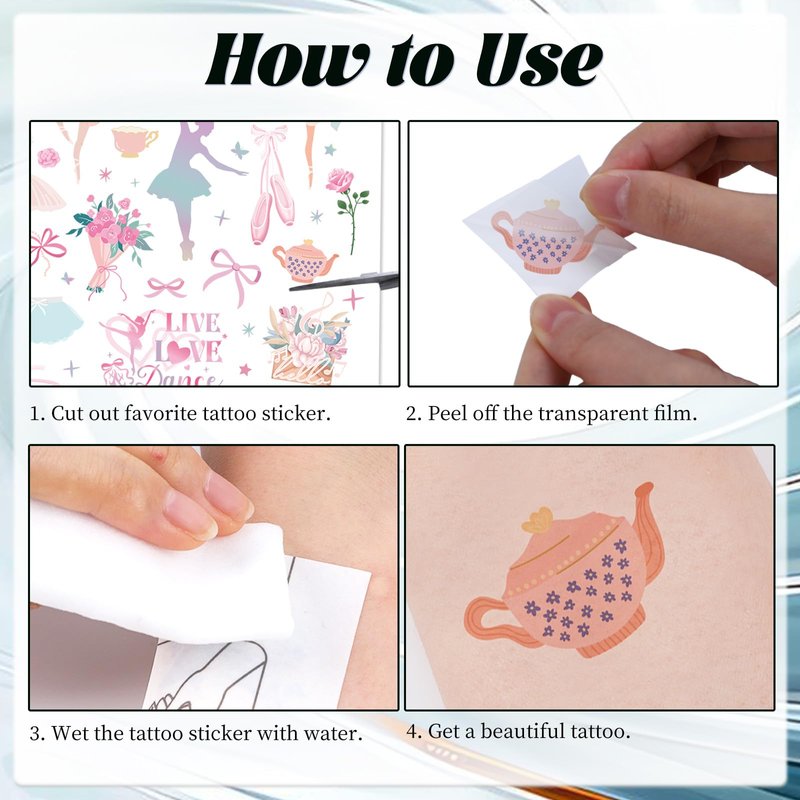 How to Use

LIVE
LOVE
Dance

1. Cut out favorite tattoo sticker.

2. Peel off the transparent film.

3. Wet the tattoo sticker with water.

4. Get a beautiful tattoo.