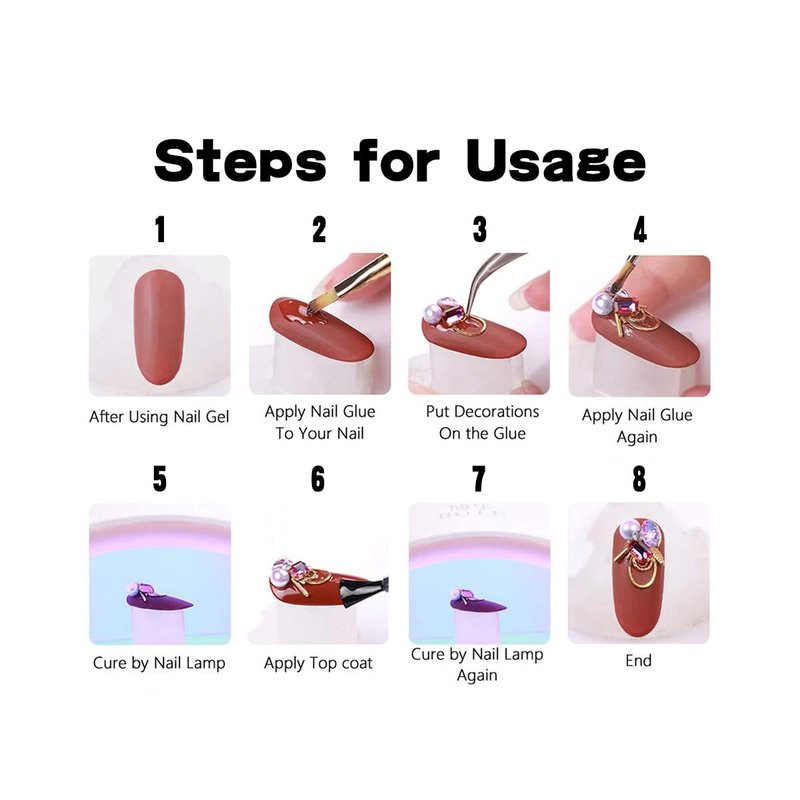 Steps for Usage

1

After Using Nail Gel

2

Apply Nail Glue To Your Nail

3

Put Decorations On the Glue

4

Apply Nail Glue Again

5

Cure by Nail Lamp

6

Apply Top coat

7

Cure by Nail Lamp Again

8

End