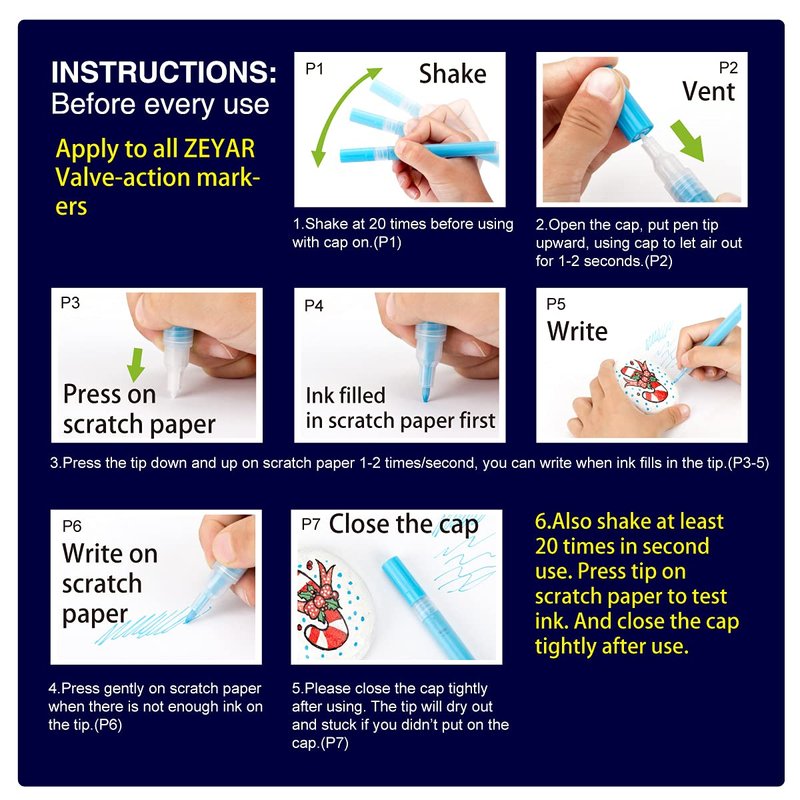 INSTRUCTIONS:
Before every use

Apply to all ZEYAR Valve-action markers

P1
Shake

1.Shake at 20 times before using with cap on.(P1)

P2
Vent

2.Open the cap, put pen tip upward, using cap to let air out for 1-2 seconds.(P2)

P3
Press on scratch paper

P4
Ink filled in scratch paper first

P5
Write

3.Press the tip down and up on scratch paper 1-2 times/second, you can write when ink fills in the tip.(P3-5)

P6
Write on scratch paper

4.Press gently on scratch paper when there is not enough ink on the tip.(P6)

P7
Close the cap

5.Please close the cap tightly after using. The tip will dry out and stuck if you didn't put on the cap.(P7)

6.Also shake at least 20 times in second use. Press tip on scratch paper to test ink. And close the cap tightly after use.