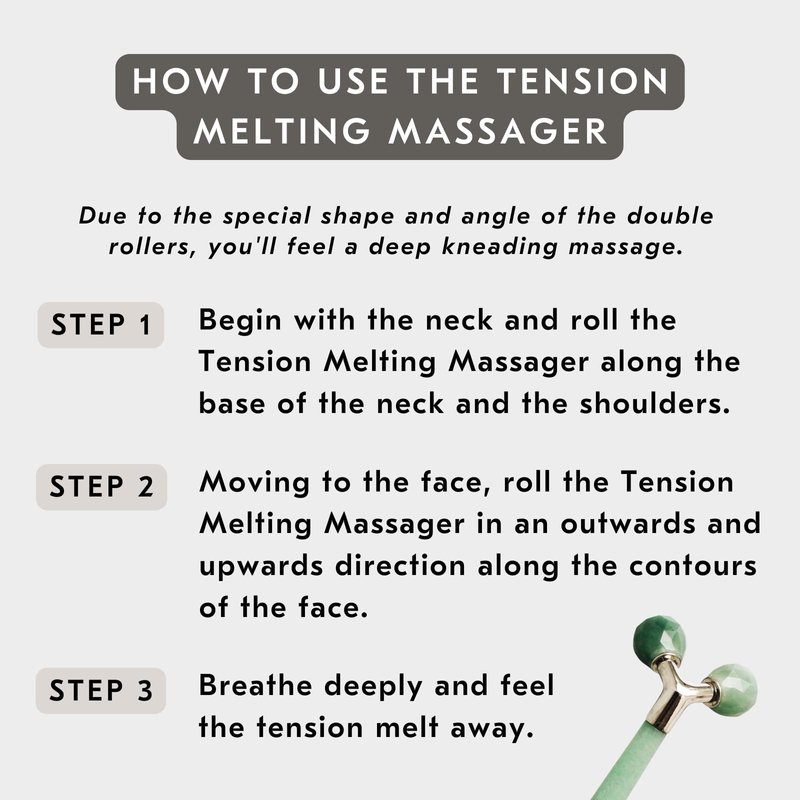 HOW TO USE THE TENSION MELTING MASSAGER

Due to the special shape and angle of the double rollers, you'll feel a deep kneading massage.

STEP 1 Begin with the neck and roll the Tension Melting Massager along the base of the neck and the shoulders.

STEP 2 Moving to the face, roll the Tension Melting Massager in an outwards and upwards direction along the contours of the face.

STEP 3 Breathe deeply and feel the tension melt away.