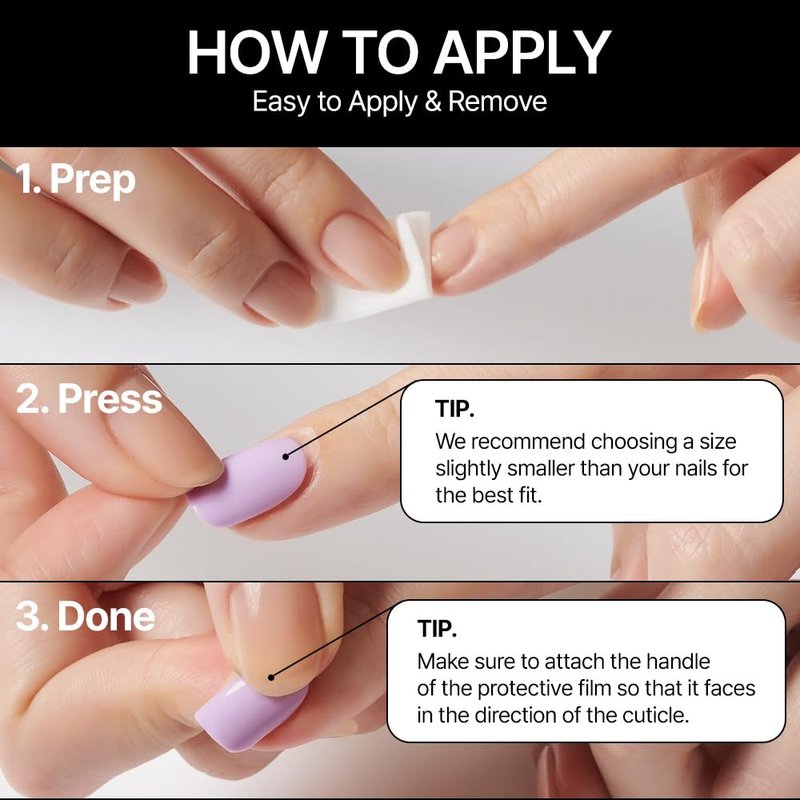 HOW TO APPLY
Easy to Apply & Remove

1. Prep

2. Press

TIP.
We recommend choosing a size slightly smaller than your nails for the best fit.

3. Done

TIP.
Make sure to attach the handle of the protective film so that it faces in the direction of the cuticle.