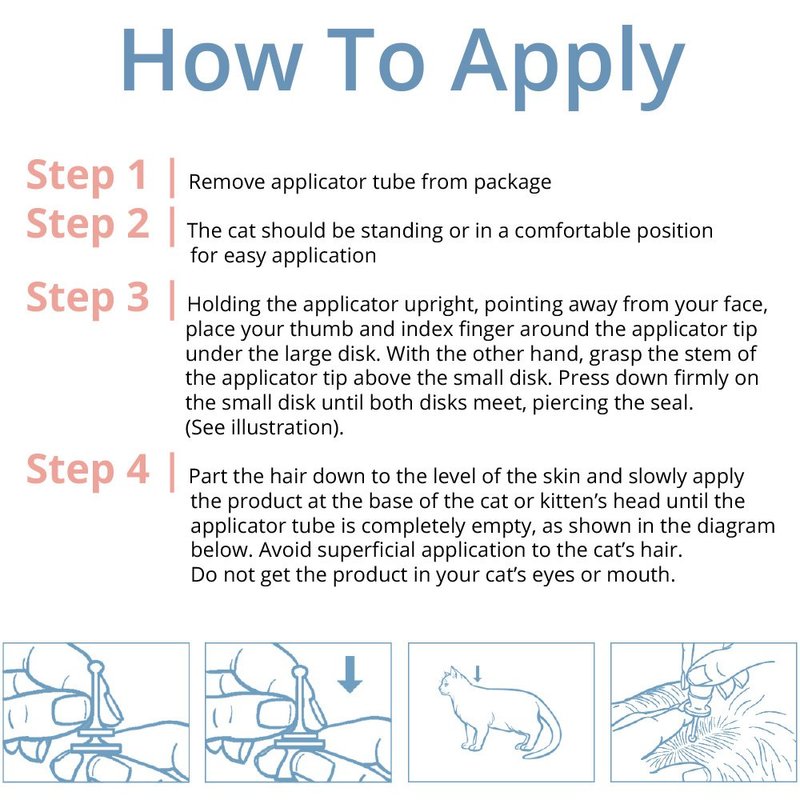 How To Apply

Step 1 | Remove applicator tube from package

Step 2 | The cat should be standing or in a comfortable position for easy application

Step 3 | Holding the applicator upright, pointing away from your face, place your thumb and index finger around the applicator tip under the large disk. With the other hand, grasp the stem of the applicator tip above the small disk. Press down firmly on the small disk until both disks meet, piercing the seal. (See illustration).

Step 4 | Part the hair down to the level of the skin and slowly apply the product at the base of the cat or kitten's head until the applicator tube is completely empty, as shown in the diagram below. Avoid superficial application to the cat's hair. Do not get the product in your cat's eyes or mouth.