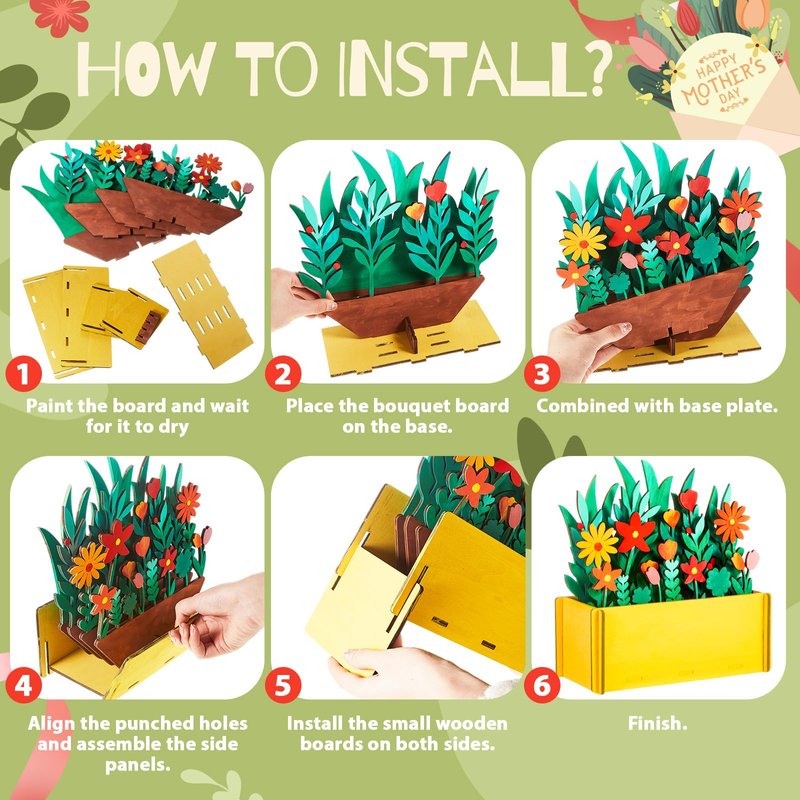 HOW TO INSTALL?

HAPPY MOTHER'S DAY

1
Paint the board and wait for it to dry

2
Place the bouquet board on the base.

3
Combined with base plate.

4
Align the punched holes and assemble the side panels.

5
Install the small wooden boards on both sides.

6
Finish.