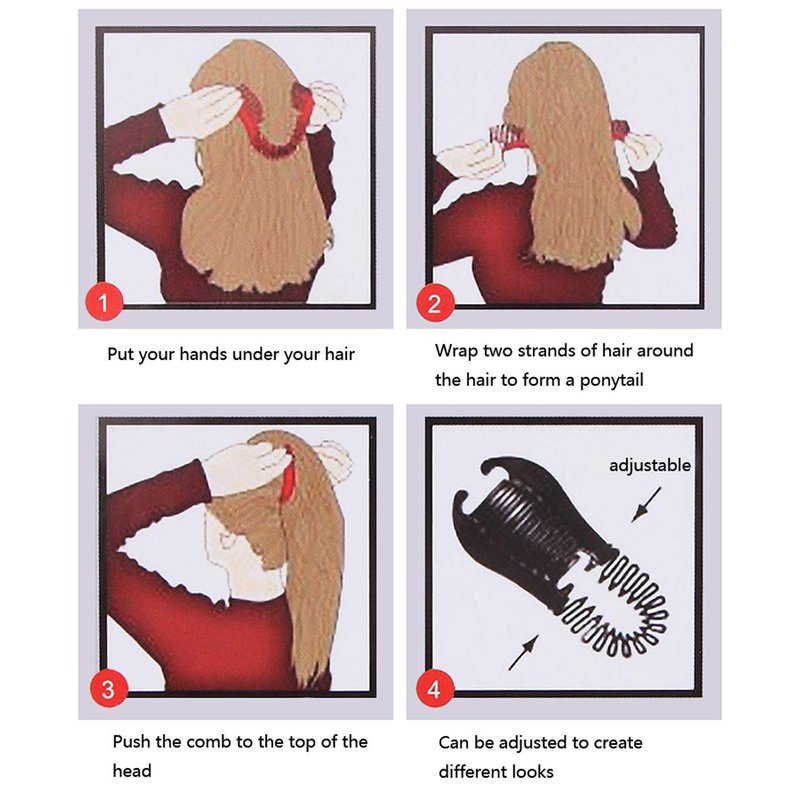 1

Put your hands under your hair

2

Wrap two strands of hair around the hair to form a ponytail

3

Push the comb to the top of the head

adjustable

4

Can be adjusted to create different looks