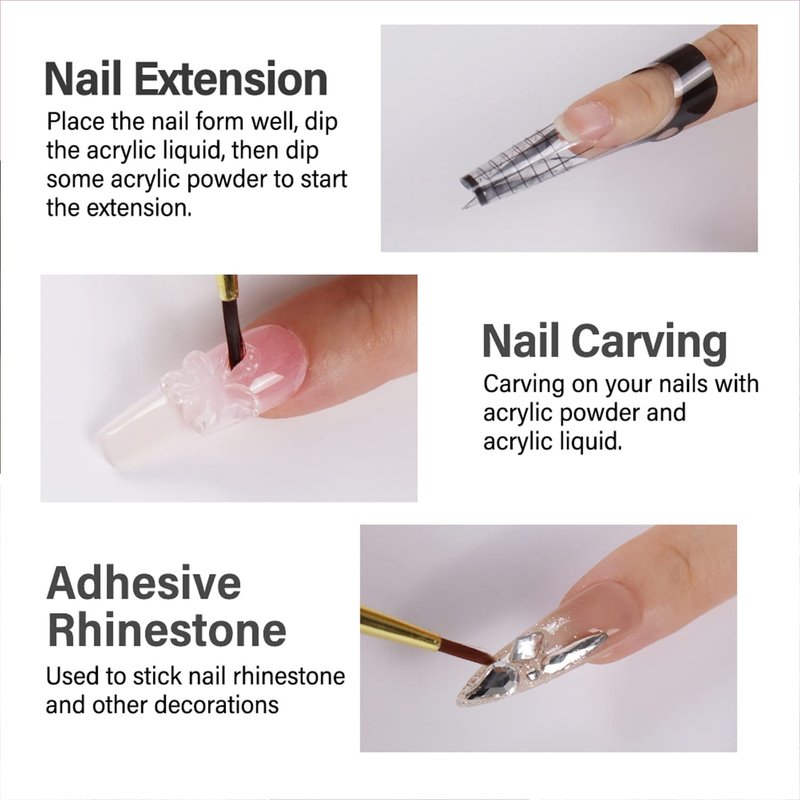 Nail Extension
Place the nail form well, dip the acrylic liquid, then dip some acrylic powder to start the extension.

Nail Carving
Carving on your nails with acrylic powder and acrylic liquid.

Adhesive Rhinestone
Used to stick nail rhinestone and other decorations