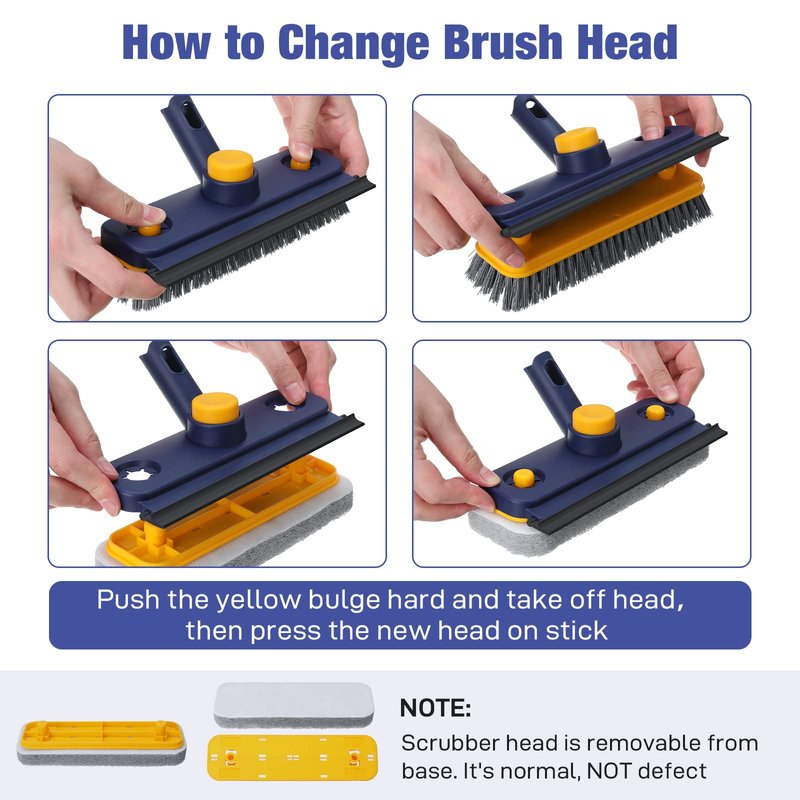 How to Change Brush Head

Push the yellow bulge hard and take off head, then press the new head on stick

NOTE:

Scrubber head is removable from base. It's normal, NOT defect