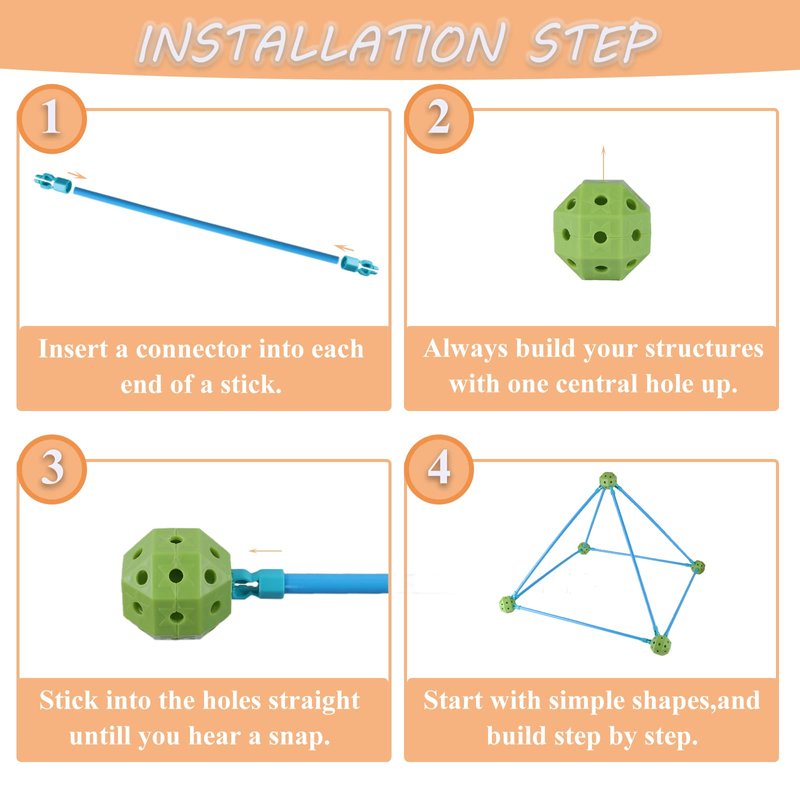 INSTALLATION STEP

1

Insert a connector into each end of a stick.

2

Always build your structures with one central hole up.

3

Stick into the holes straight untill you hear a snap.

4

Start with simple shapes,and build step by step.