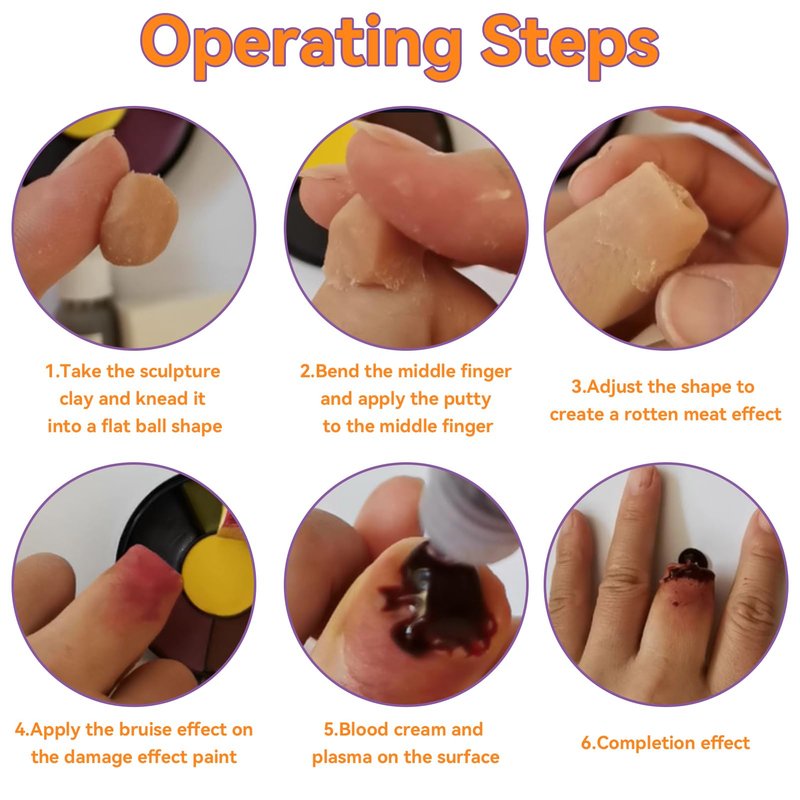 Operating Steps

1.Take the sculpture clay and knead it into a flat ball shape

2.Bend the middle finger and apply the putty to the middle finger

3.Adjust the shape to create a rotten meat effect

4.Apply the bruise effect on the damage effect paint

5.Blood cream and plasma on the surface

6.Completion effect