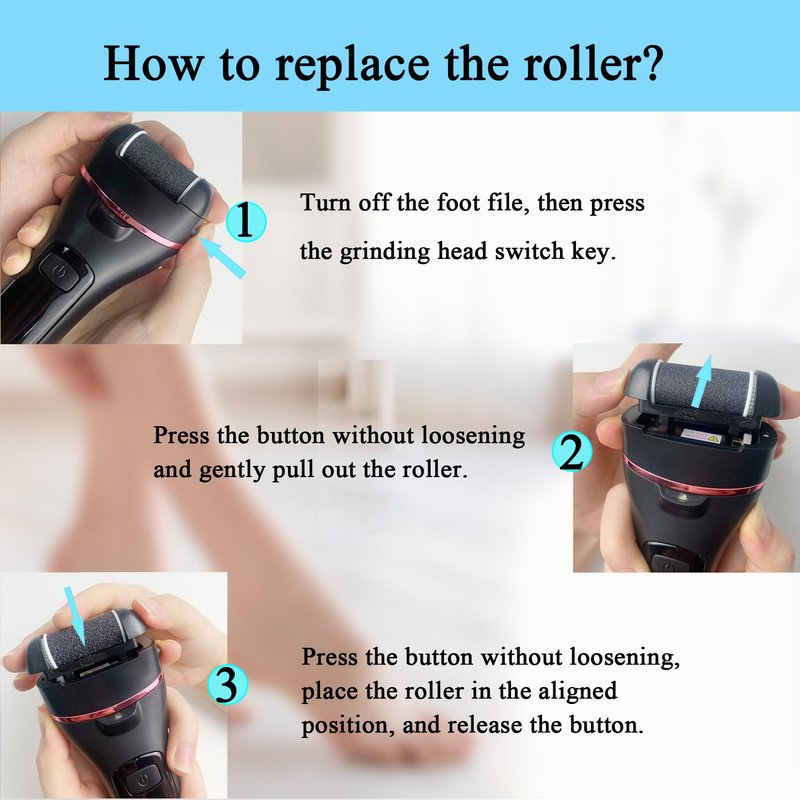 How to replace the roller?

1

Turn off the foot file, then press the grinding head switch key.

Press the button without loosening and gently pull out the roller.

2

3

Press the button without loosening, place the roller in the aligned position, and release the button.