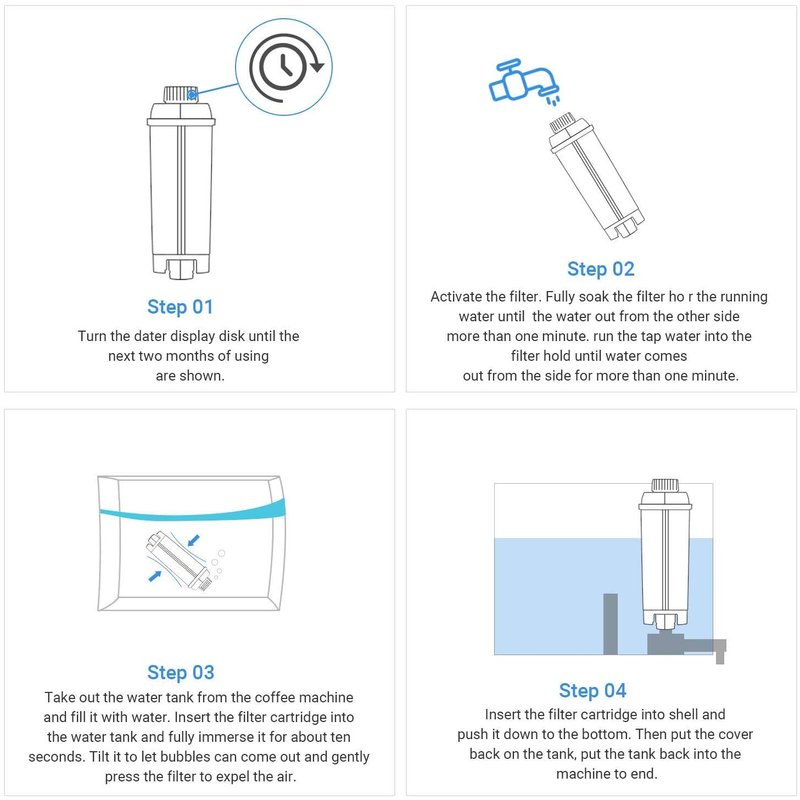 Step 01
Turn the dater display disk until the next two months of using are shown.

Step 02
Activate the filter. Fully soak the filter ho r the running water until the water out from the other side more than one minute. run the tap water into the filter hold until water comes out from the side for more than one minute.

Step 03
Take out the water tank from the coffee machine and fill it with water. Insert the filter cartridge into the water tank and fully immerse it for about ten seconds. Tilt it to let bubbles can come out and gently press the filter to expel the air.

Step 04
Insert the filter cartridge into shell and push it down to the bottom. Then put the cover back on the tank, put the tank back into the machine to end.