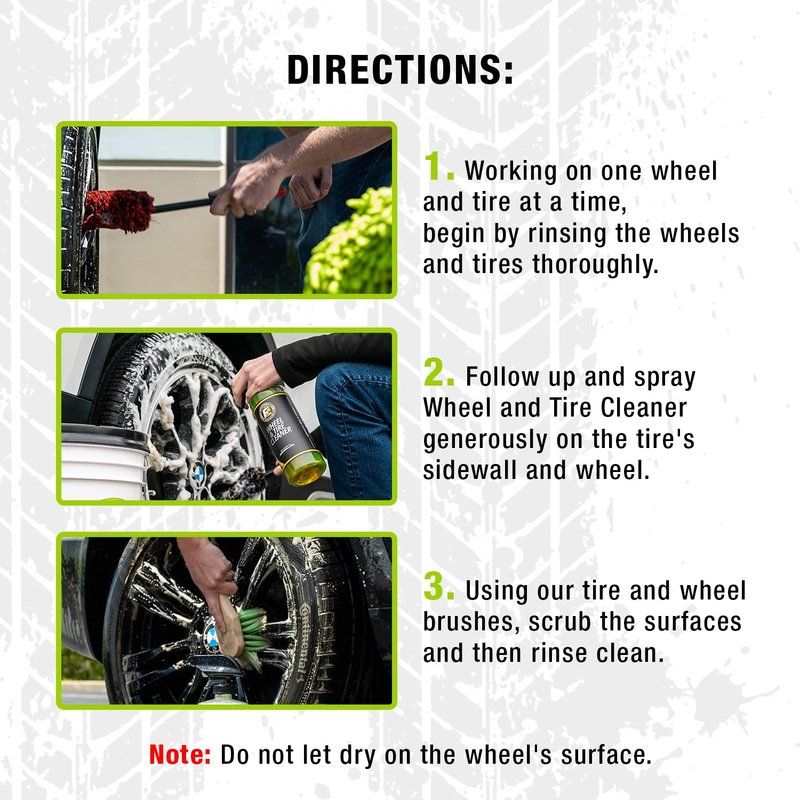 DIRECTIONS:

1. Working on one wheel and tire at a time, begin by rinsing the wheels and tires thoroughly.

WHEEL & TIRE CLEANER

2. Follow up and spray Wheel and Tire Cleaner generously on the tire's sidewall and wheel.

Continental

3. Using our tire and wheel brushes, scrub the surfaces and then rinse clean.

Note: Do not let dry on the wheel's surface.