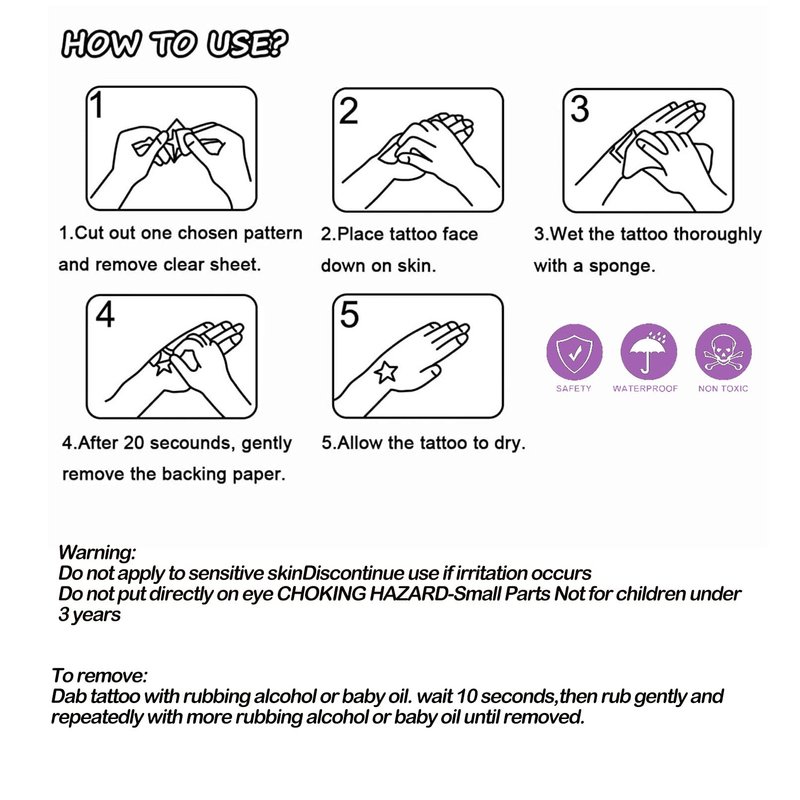 HOW TO USE?

1

2

3

1.Cut out one chosen pattern and remove clear sheet.

2.Place tattoo face down on skin.

3.Wet the tattoo thoroughly with a sponge.

4

5

SAFETY

WATERPROOF

NON TOXIC

4.After 20 secounds, gently remove the backing paper.

5.Allow the tattoo to dry.

Warning:
Do not apply to sensitive skinDiscontinue use if irritation occurs
Do not put directly on eye CHOKING HAZARD-Small Parts Not for children under 3 years

To remove:
Dab tattoo with rubbing alcohol or baby oil. wait 10 seconds,then rub gently and repeatedly with more rubbing alcohol or baby oil until removed.