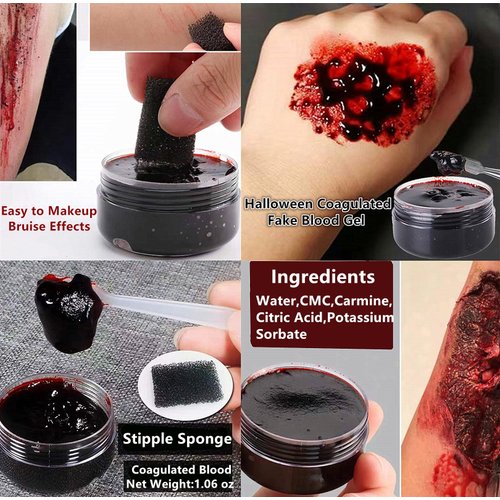 Easy to Makeup Bruise Effects

Halloween Coagulated Fake Blood Gel

Ingredients
Water,CMC,Carmine, Citric Acid,Potassium Sorbate

Stipple Sponge

Coagulated Blood
Net Weight:1.06 oz