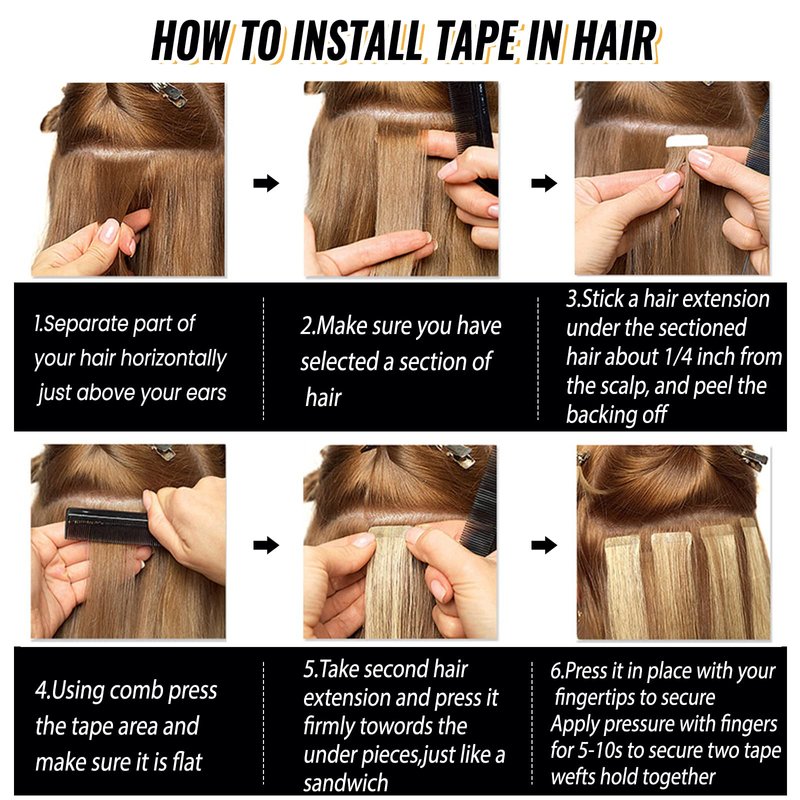 HOW TO INSTALL TAPE IN HAIR

1.Separate part of your hair horizontally just above your ears

2.Make sure you have selected a section of hair

3.Stick a hair extension under the sectioned hair about 1/4 inch from the scalp, and peel the backing off

4.Using comb press the tape area and make sure it is flat

5.Take second hair extension and press it firmly towords the under pieces,just like a sandwich

6.Press it in place with your fingertips to secure
Apply pressure with fingers for 5-10s to secure two tape wefts hold together