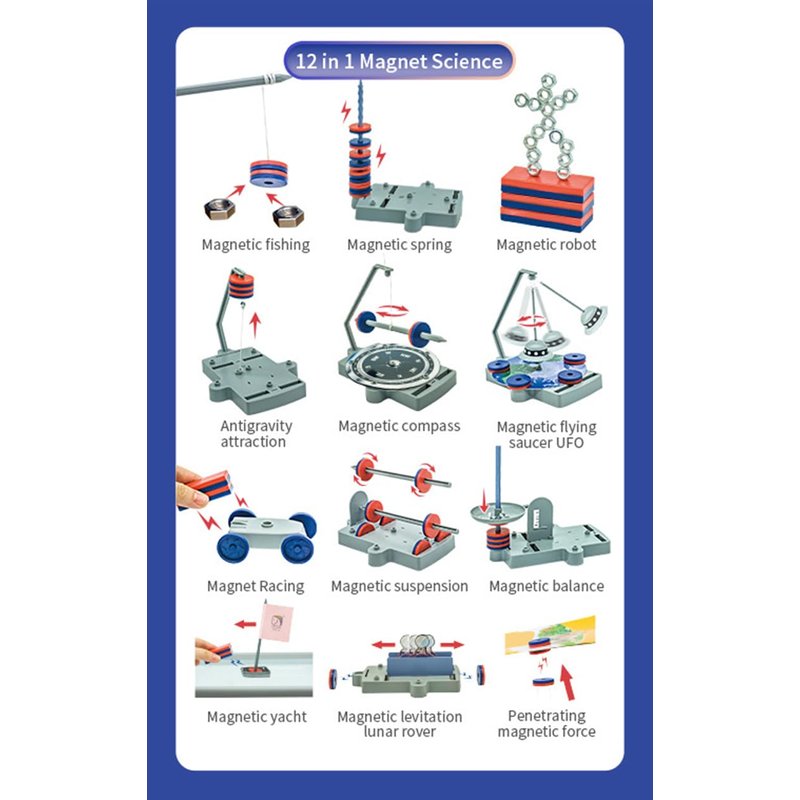 12 in 1 Magnet Science

Magnetic fishing

Magnetic spring

Magnetic robot

Antigravity attraction

Magnetic compass

Magnetic flying saucer UFO

Magnet Racing

Magnetic suspension

Magnetic balance

Magnetic yacht

Magnetic levitation lunar rover

Penetrating magnetic force