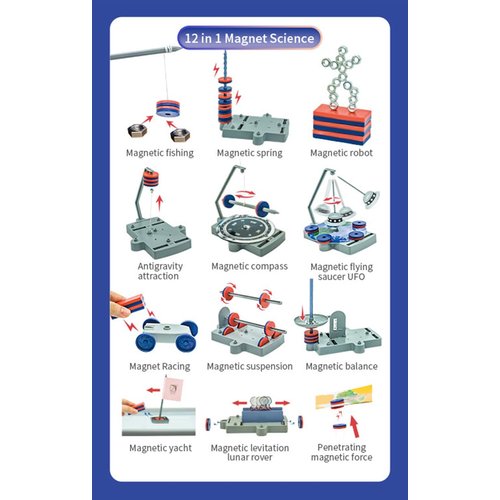 12 in 1 Magnet Science

Magnetic fishing

Magnetic spring

Magnetic robot

Antigravity attraction

Magnetic compass

Magnetic flying saucer UFO

Magnet Racing

Magnetic suspension

Magnetic balance

Magnetic yacht

Magnetic levitation lunar rover

Penetrating magnetic force