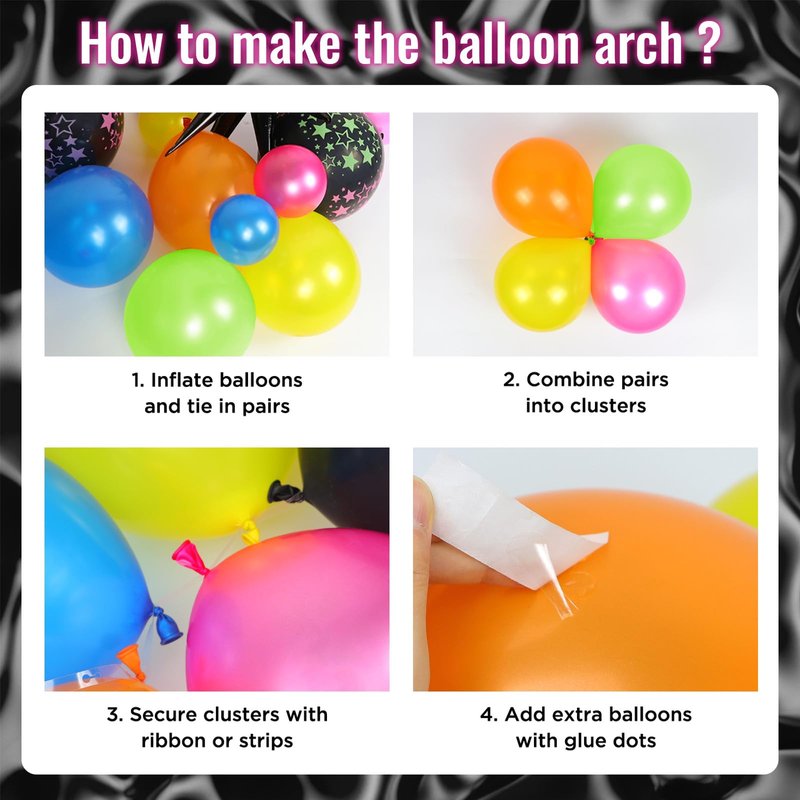 How to make the balloon arch ?

1. Inflate balloons and tie in pairs

2. Combine pairs into clusters

3. Secure clusters with ribbon or strips

4. Add extra balloons with glue dots