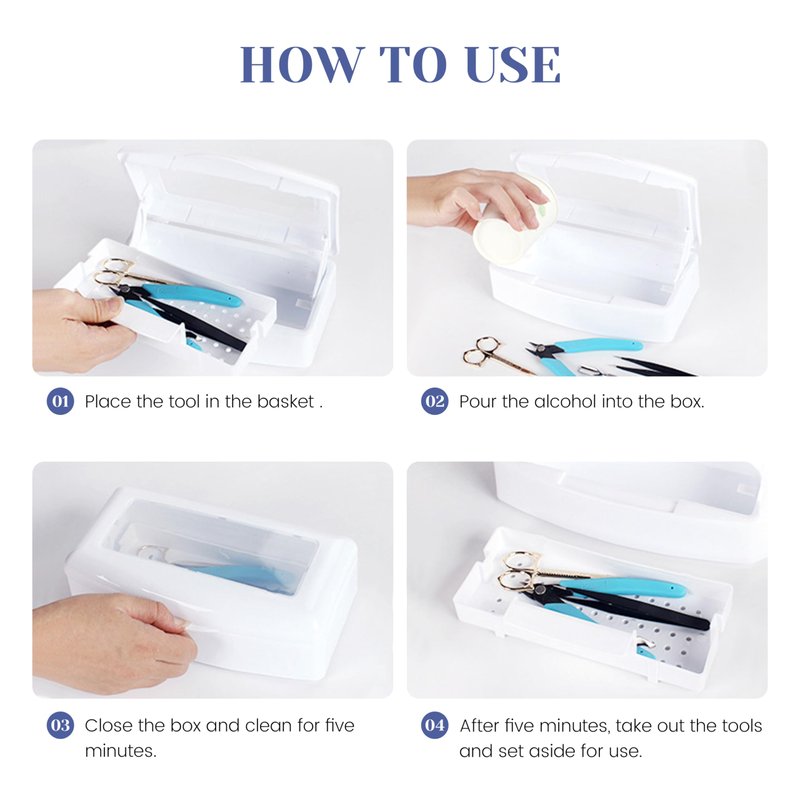 HOW TO USE

01 Place the tool in the basket .

02 Pour the alcohol into the box.

03 Close the box and clean for five minutes.

04 After five minutes, take out the tools and set aside for use.