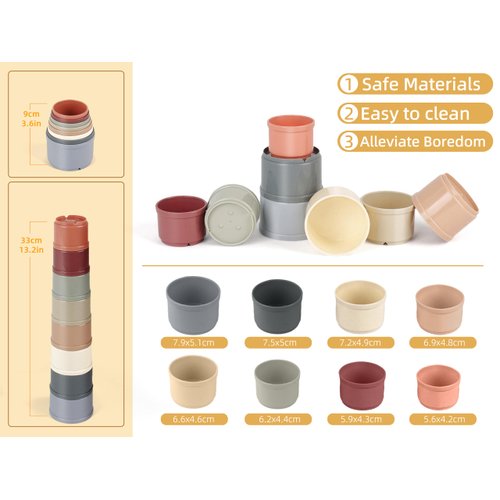 9cm
3.6in

33cm
13.2in

1 Safe Materials
2 Easy to clean
3 Alleviate Boredom

7.9x5.1cm
7.5x5cm
7.2x4.9cm
6.9x4.8cm
6.6x4.6cm
6.2x4.4cm
5.9x4.3cm
5.6x4.2cm