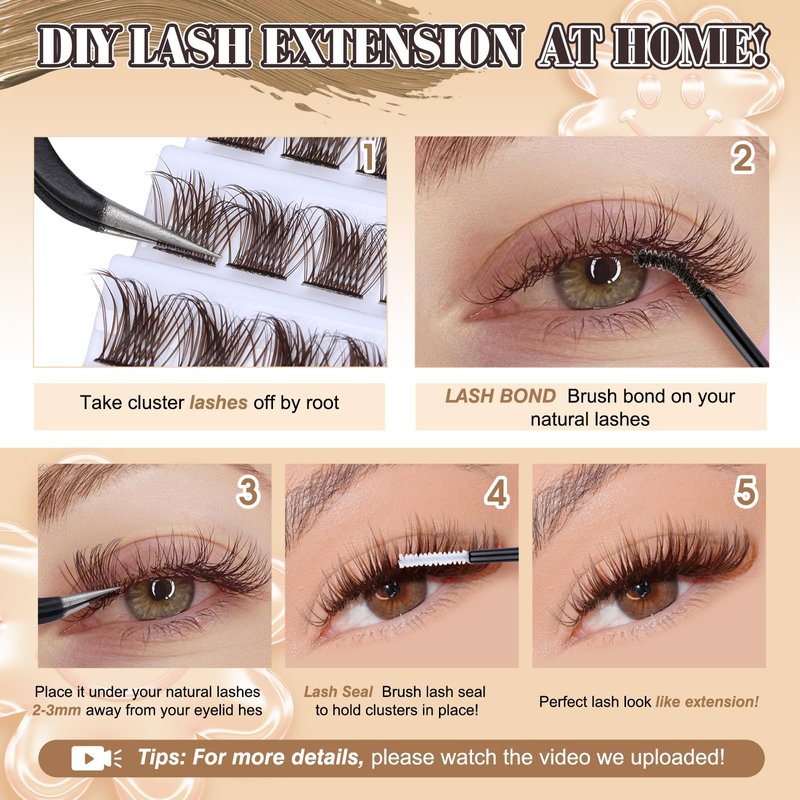 DIY LASH EXTENSION AT HOME!

1

Take cluster lashes off by root

2

LASH BOND Brush bond on your natural lashes

3

Place it under your natural lashes 2-3mm away from your eyelid hes

4

Lash Seal Brush lash seal to hold clusters in place!

5

Perfect lash look like extension!

Tips: For more details, please watch the video we uploaded!