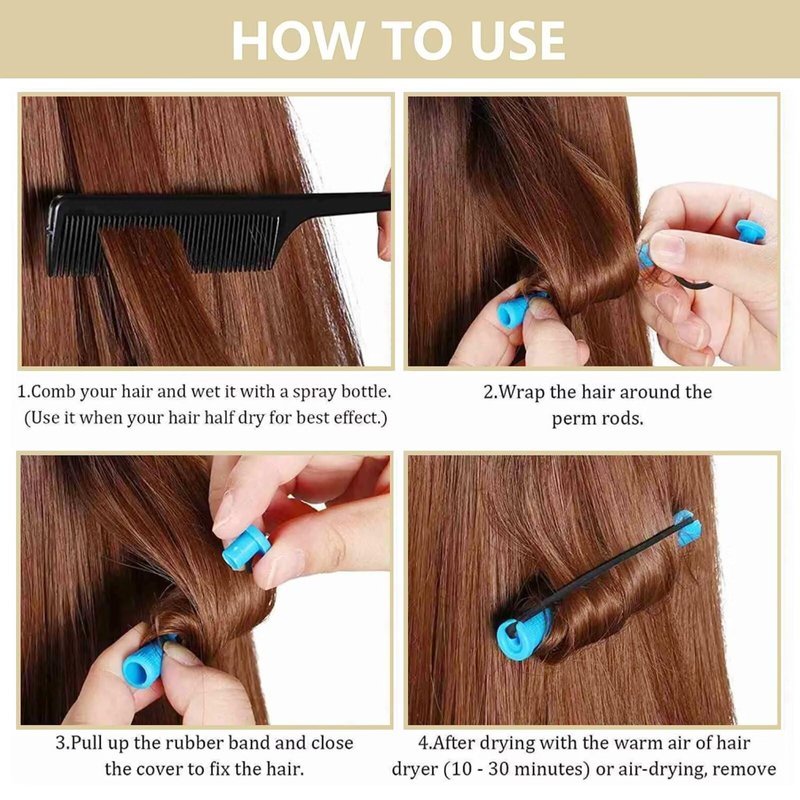 HOW TO USE

1.Comb your hair and wet it with a spray bottle. (Use it when your hair half dry for best effect.)

2.Wrap the hair around the perm rods.

3.Pull up the rubber band and close the cover to fix the hair.

4.After drying with the warm air of hair dryer (10 - 30 minutes) or air-drying, remove