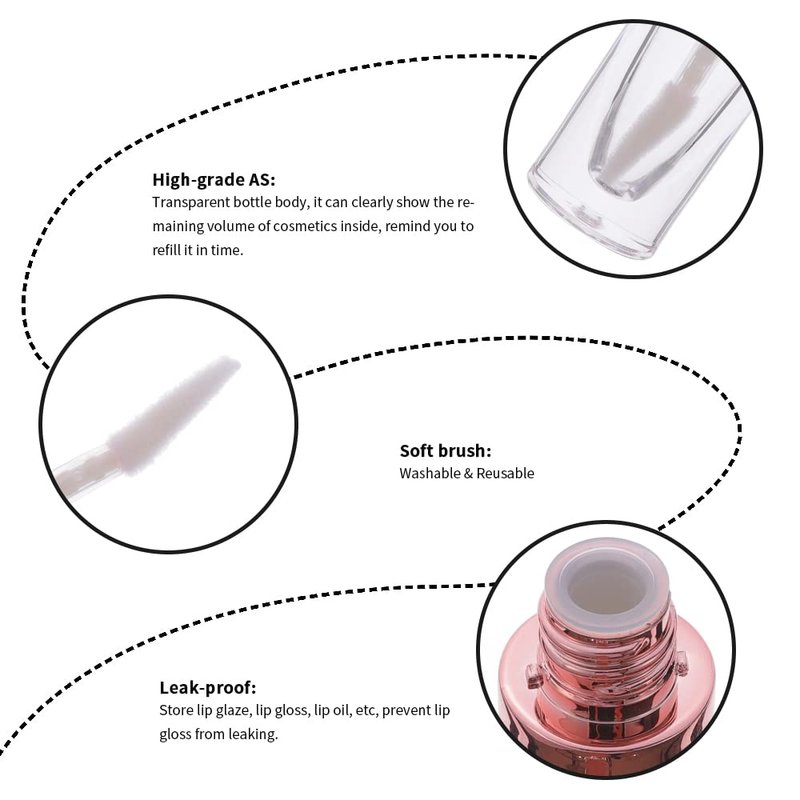 High-grade AS:
Transparent bottle body, it can clearly show the remaining volume of cosmetics inside, remind you to refill it in time.

Soft brush:
Washable & Reusable

Leak-proof:
Store lip glaze, lip gloss, lip oil, etc, prevent lip gloss from leaking.