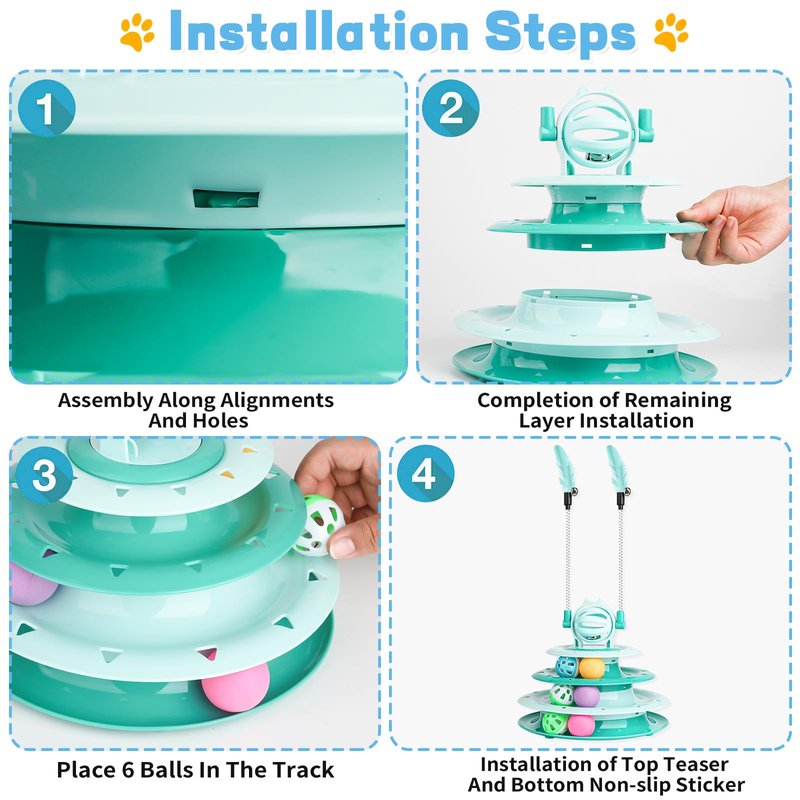 Installation Steps

1

Assembly Along Alignments And Holes

2

Completion of Remaining Layer Installation

3

Place 6 Balls In The Track

4

Installation of Top Teaser And Bottom Non-slip Sticker