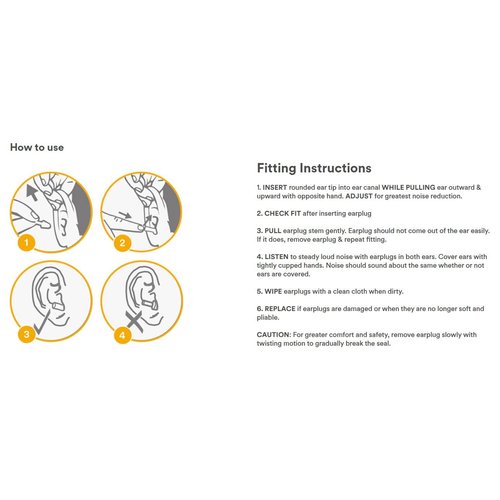 How to use

1

2

3

4

Fitting Instructions

1. INSERT rounded ear tip into ear canal WHILE PULLING ear outward & upward with opposite hand. ADJUST for greatest noise reduction.

2. CHECK FIT after inserting earplug

3. PULL earplug stem gently. Earplug should not come out of the ear easily. If it does, remove earplug & repeat fitting.

4. LISTEN to steady loud noise with earplugs in both ears. Cover ears with tightly cupped hands. Noise should sound about the same whether or not ears are covered.

5. WIPE earplugs with a clean cloth when dirty.

6. REPLACE if earplugs are damaged or when they are no longer soft and pliable.

CAUTION: For greater comfort and safety, remove earplug slowly with twisting motion to gradually break the seal.