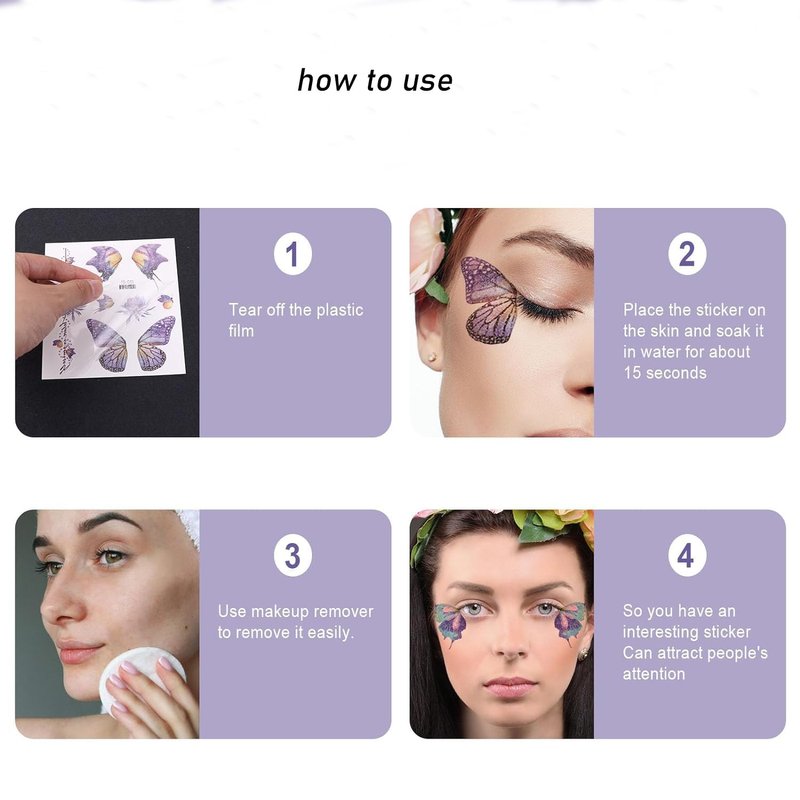 how to use

1

Tear off the plastic film

2

Place the sticker on the skin and soak it in water for about 15 seconds

3

Use makeup remover to remove it easily.

4

So you have an interesting sticker Can attract people's attention