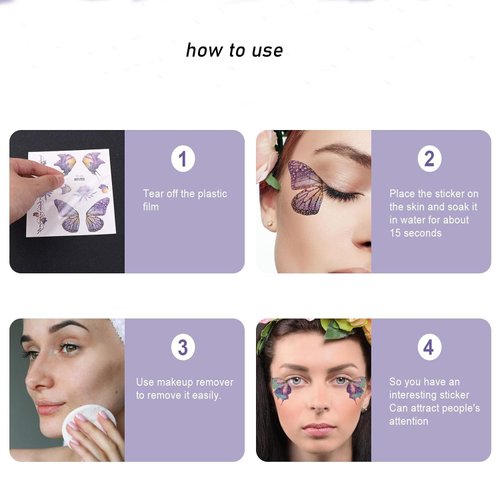 how to use

1

Tear off the plastic film

2

Place the sticker on the skin and soak it in water for about 15 seconds

3

Use makeup remover to remove it easily.

4

So you have an interesting sticker Can attract people's attention