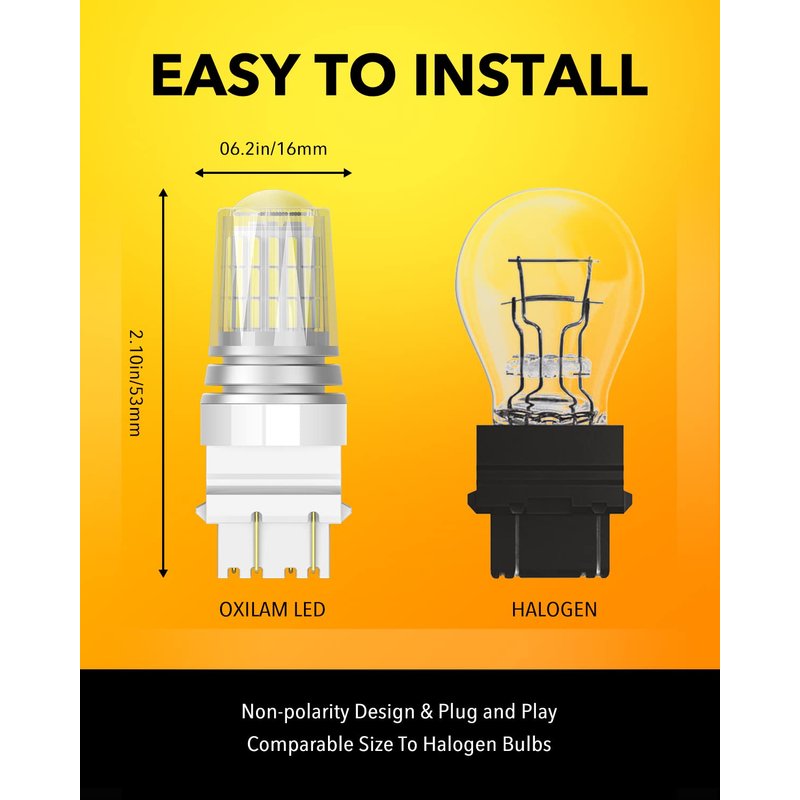 EASY TO INSTALL

06.2in/16mm

2.10in/53mm

OXILAM LED

HALOGEN

Non-polarity Design & Plug and Play
Comparable Size To Halogen Bulbs