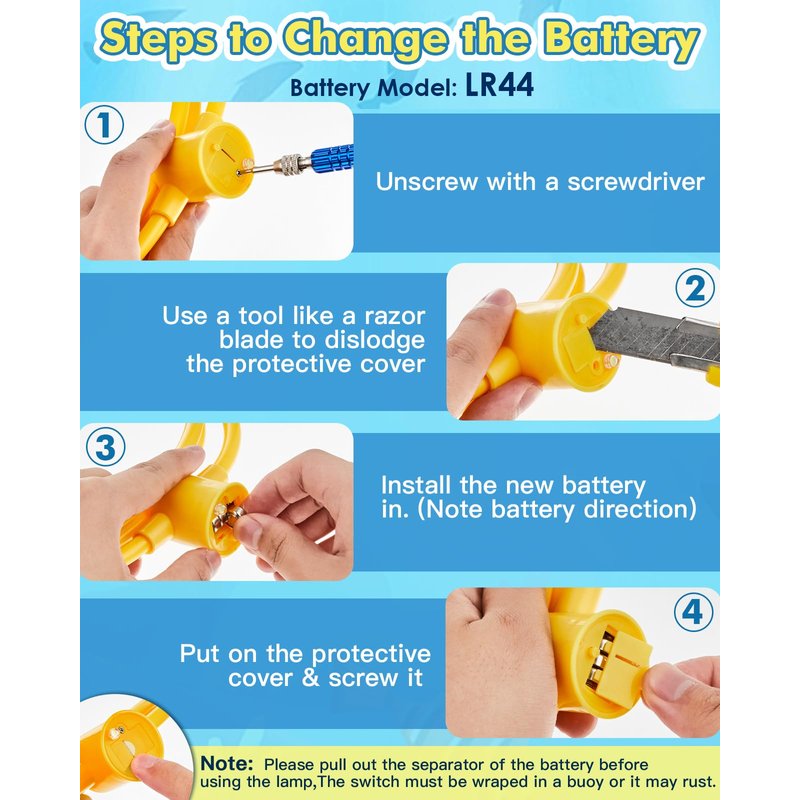 Steps to Change the Battery

Battery Model: LR44

1

Unscrew with a screwdriver

2

Use a tool like a razor blade to dislodge the protective cover

3

Install the new battery in. (Note battery direction)

4

Put on the protective cover & screw it

Note: Please pull out the separator of the battery before using the lamp,The switch must be wraped in a buoy or it may rust.