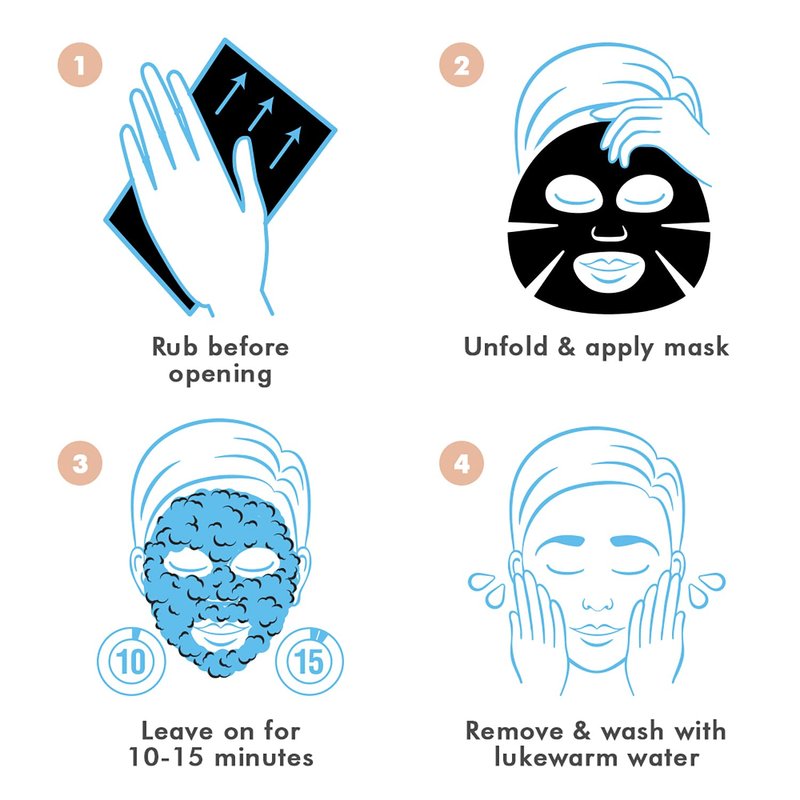 1

Rub before opening

2

Unfold & apply mask

3

10

15

Leave on for 10-15 minutes

4

Remove & wash with lukewarm water