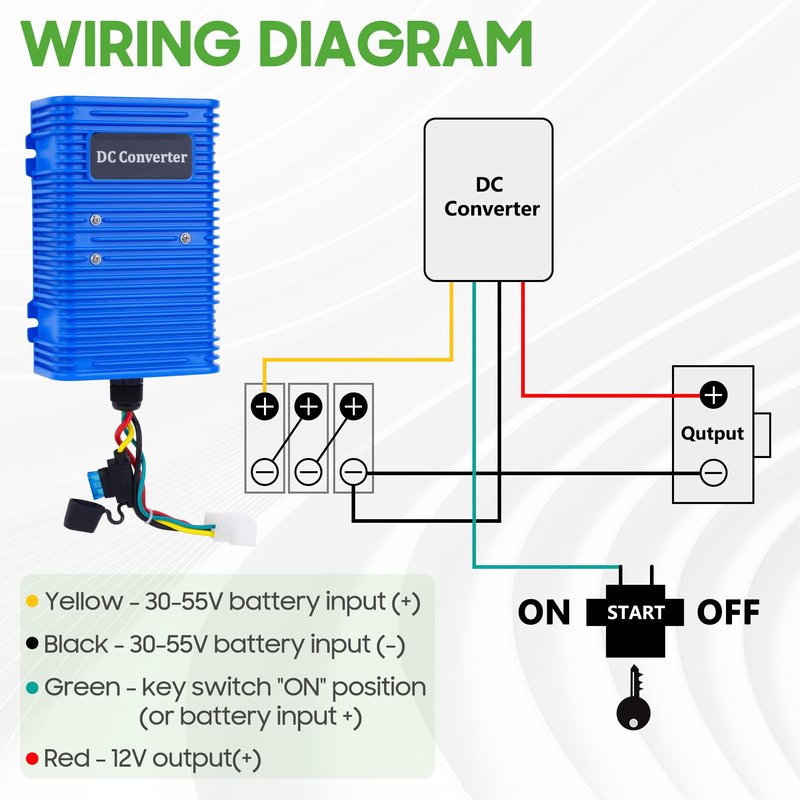 WIRING DIAGRAM

DC Converter

DC Converter

Qutput

ON START OFF

Yellow - 30-55V battery input (+)
Black - 30-55V battery input (-)
Green - key switch "ON" position (or battery input +)
Red - 12V output(+)