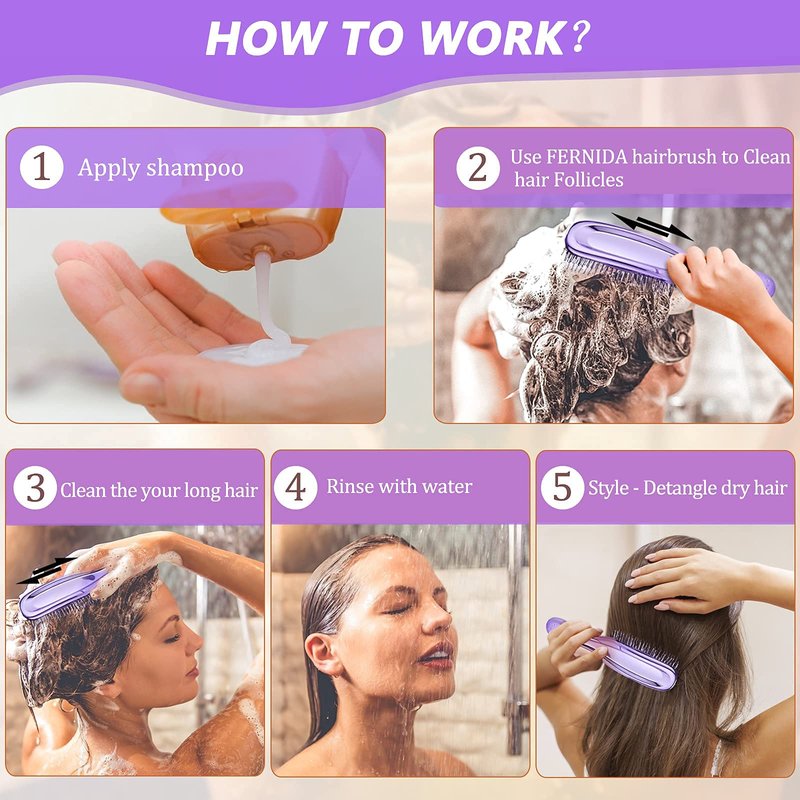 HOW TO WORK?

1 Apply shampoo

2 Use FERNIDA hairbrush to Clean hair Follicles

3 Clean the your long hair

4 Rinse with water

5 Style - Detangle dry hair