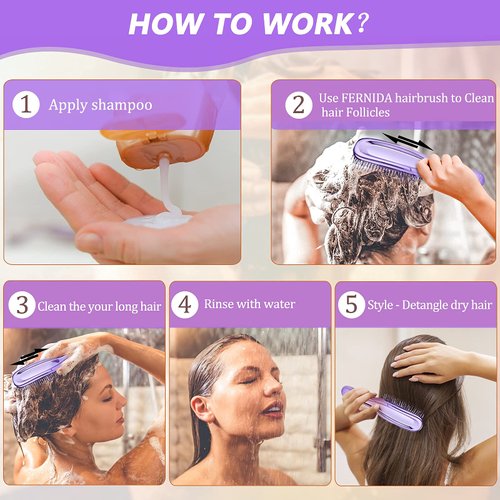 HOW TO WORK?

1 Apply shampoo

2 Use FERNIDA hairbrush to Clean hair Follicles

3 Clean the your long hair

4 Rinse with water

5 Style - Detangle dry hair