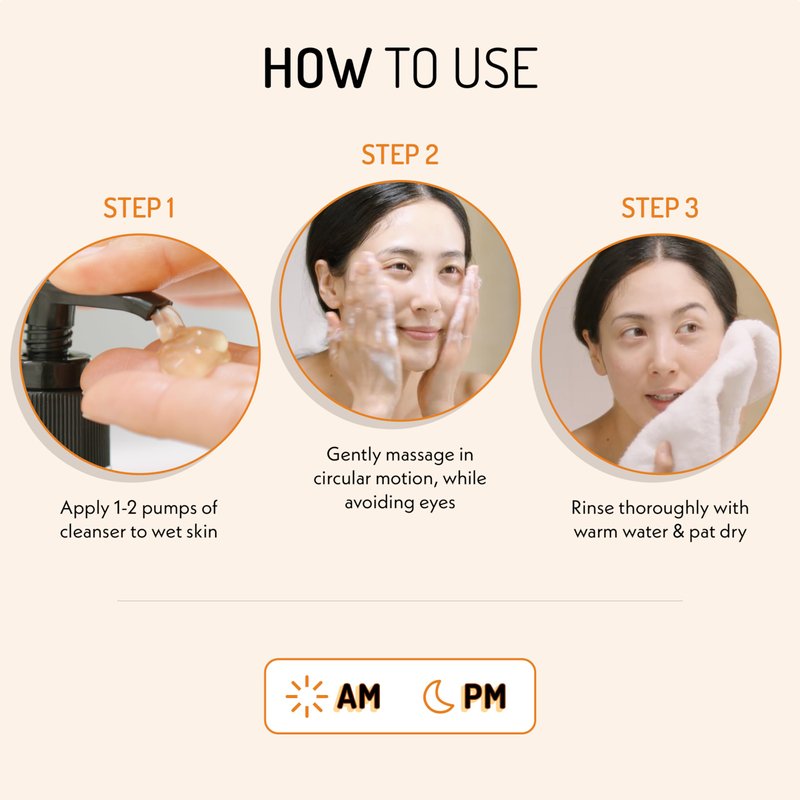 HOW TO USE

STEP 1

Apply 1-2 pumps of cleanser to wet skin

STEP 2

Gently massage in circular motion, while avoiding eyes

STEP 3

Rinse thoroughly with warm water & pat dry

AM PM