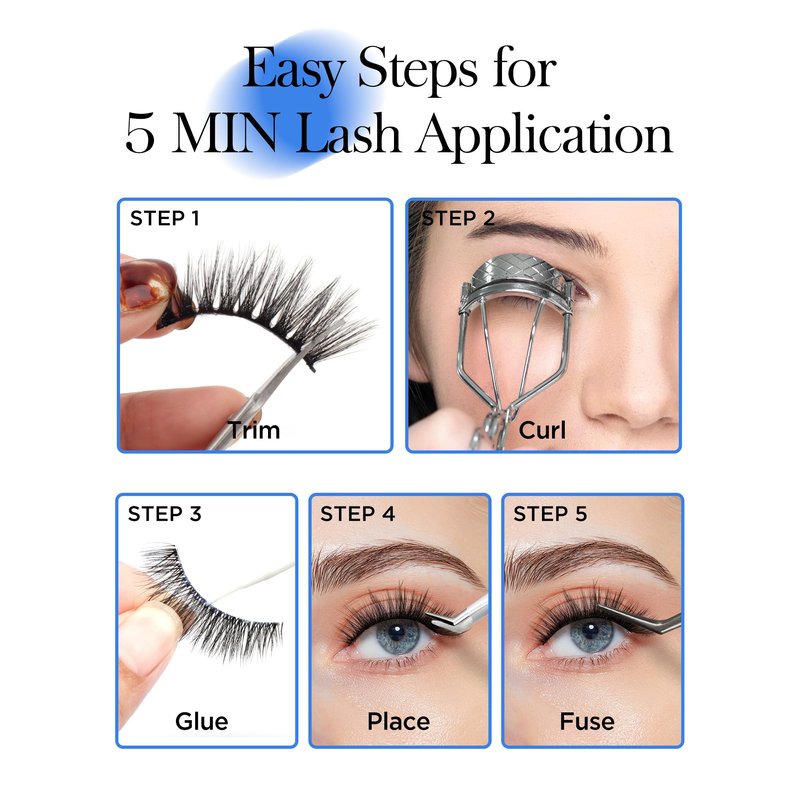 Easy Steps for
5 MIN Lash Application

STEP 1
Trim

STEP 2
Curl

STEP 3
Glue

STEP 4
Place

STEP 5
Fuse